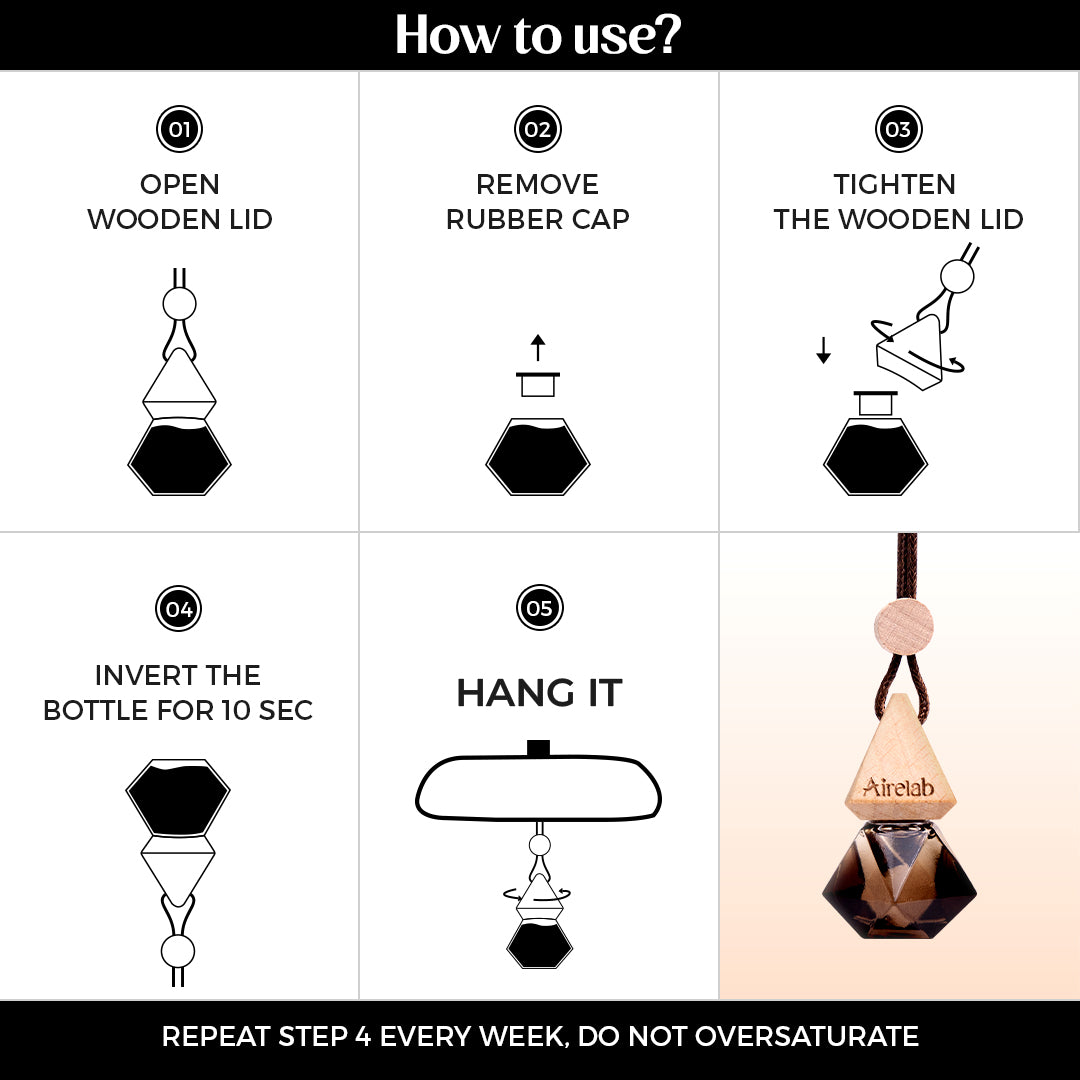 How to use?

01
OPEN WOODEN LID

02
REMOVE RUBBER CAP

03
TIGHTEN THE WOODEN LID

04
INVERT THE BOTTLE FOR 10 SEC

05
HANG IT

Airelab

REPEAT STEP 4 EVERY WEEK, DO NOT OVERSATURATE