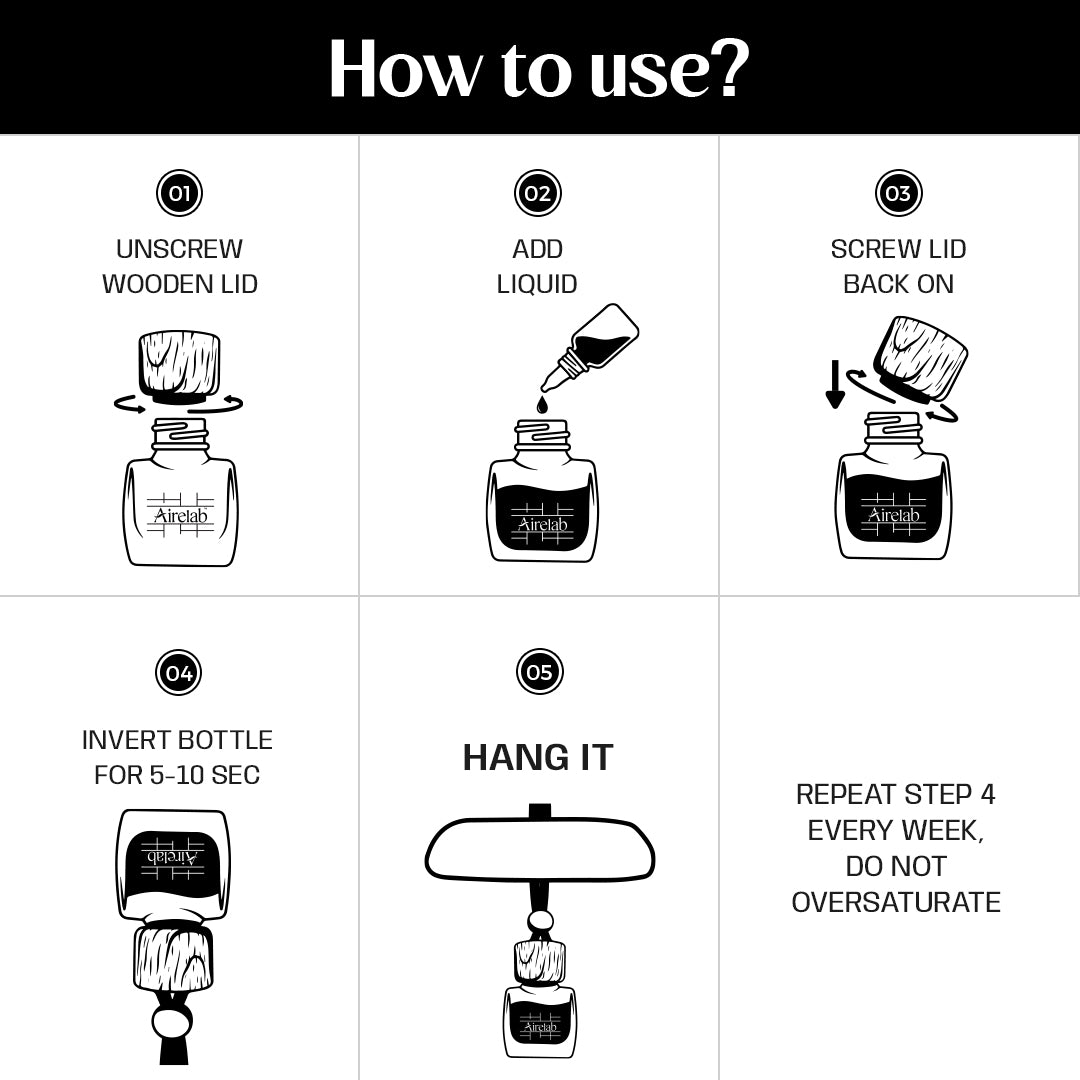 How to use?

01
UNSCREW WOODEN LID

Airelab

02
ADD LIQUID

Airelab

03
SCREW LID BACK ON

Airelab

04
INVERT BOTTLE FOR 5-10 SEC

Airelab

05
HANG IT

Airelab

REPEAT STEP 4 EVERY WEEK, DO NOT OVERSATURATE