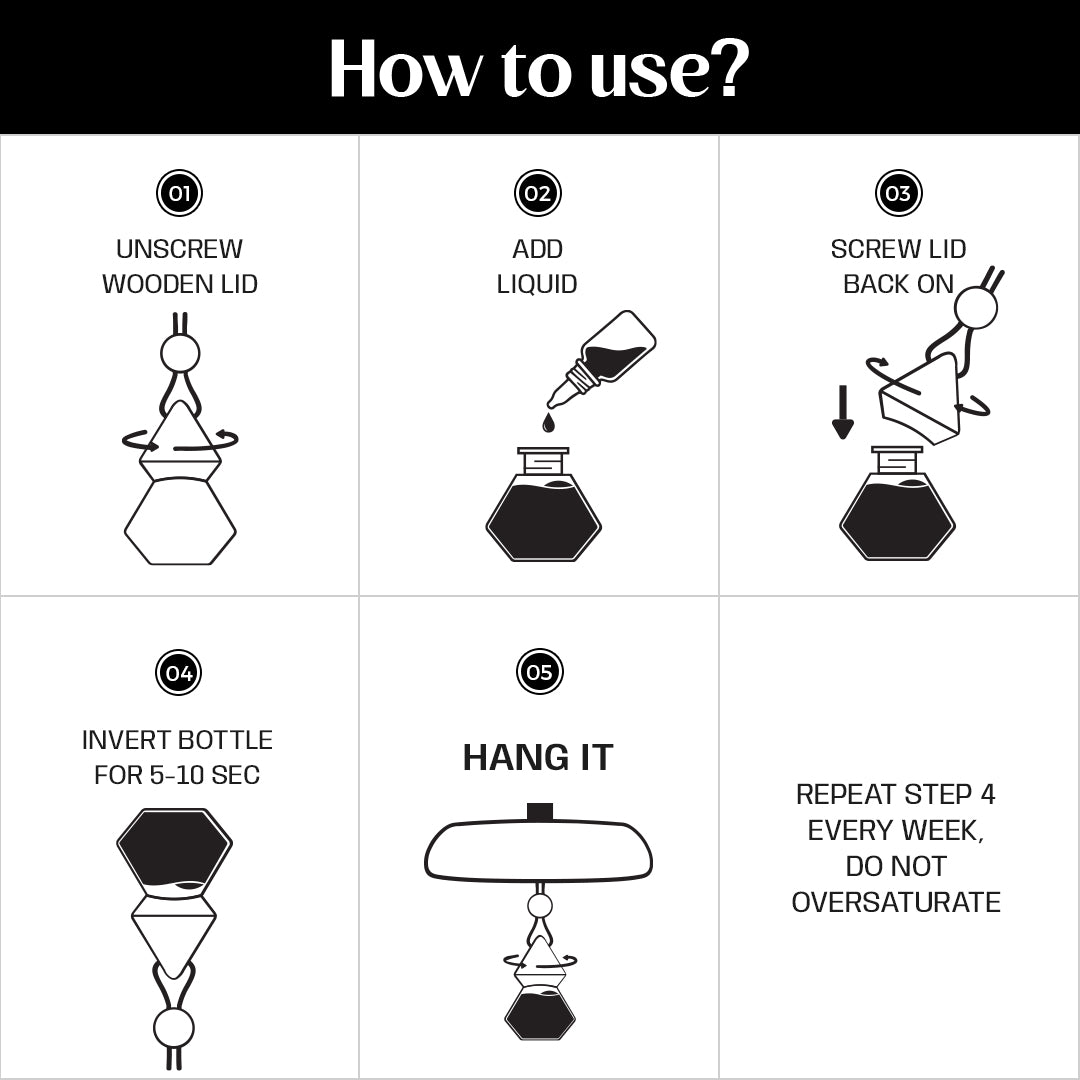 How to use?

01
UNSCREW WOODEN LID

02
ADD LIQUID

03
SCREW LID BACK ON

04
INVERT BOTTLE FOR 5-10 SEC

05
HANG IT

REPEAT STEP 4 EVERY WEEK, DO NOT OVERSATURATE